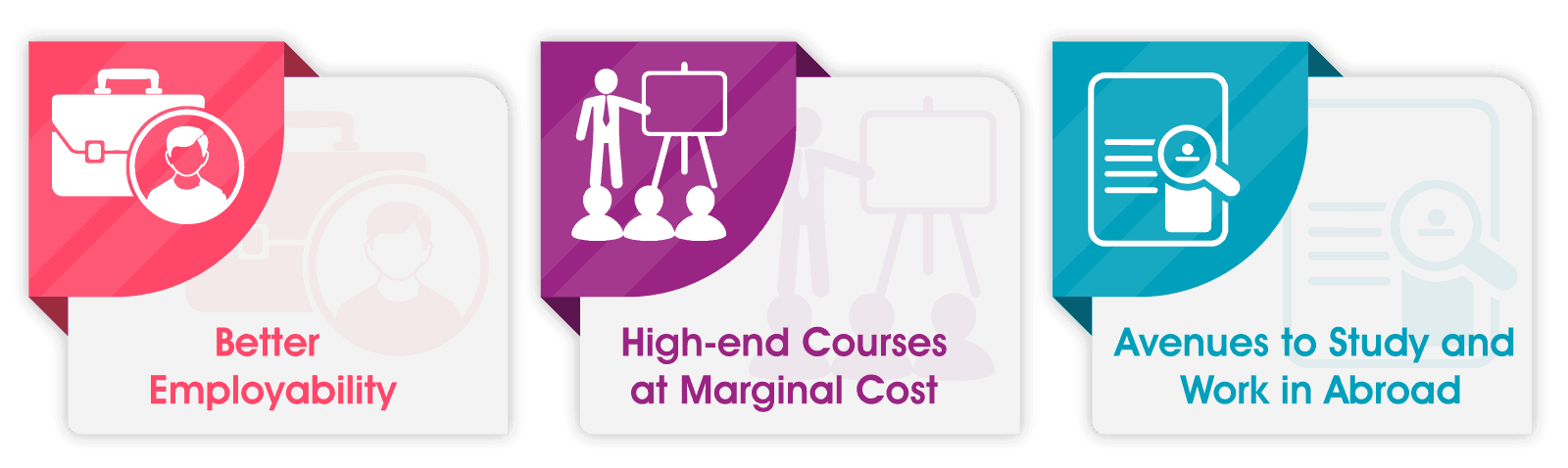 Better Employability

High-end Courses at Marginal Cost

Avenues to Study and Work in Abroad